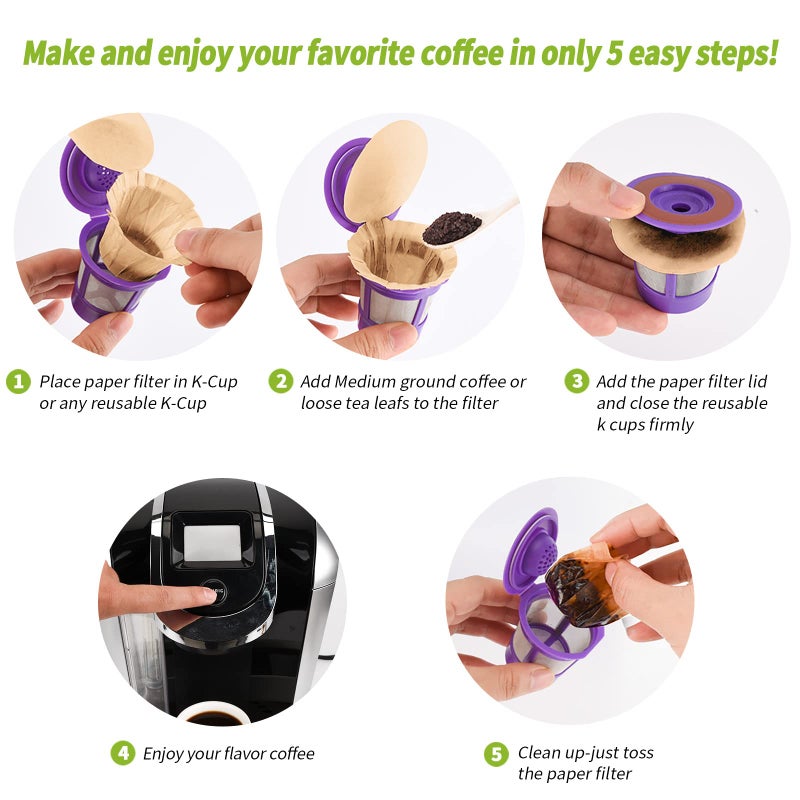 Make and enjoy your favorite coffee in only 5 easy steps!

1 Place paper filter in K-Cup or any reusable K-Cup

2 Add Medium ground coffee or loose tea leafs to the filter

3 Add the paper filter lid and close the reusable k cups firmly

4 Enjoy your flavor coffee

5 Clean up-just toss the paper filter